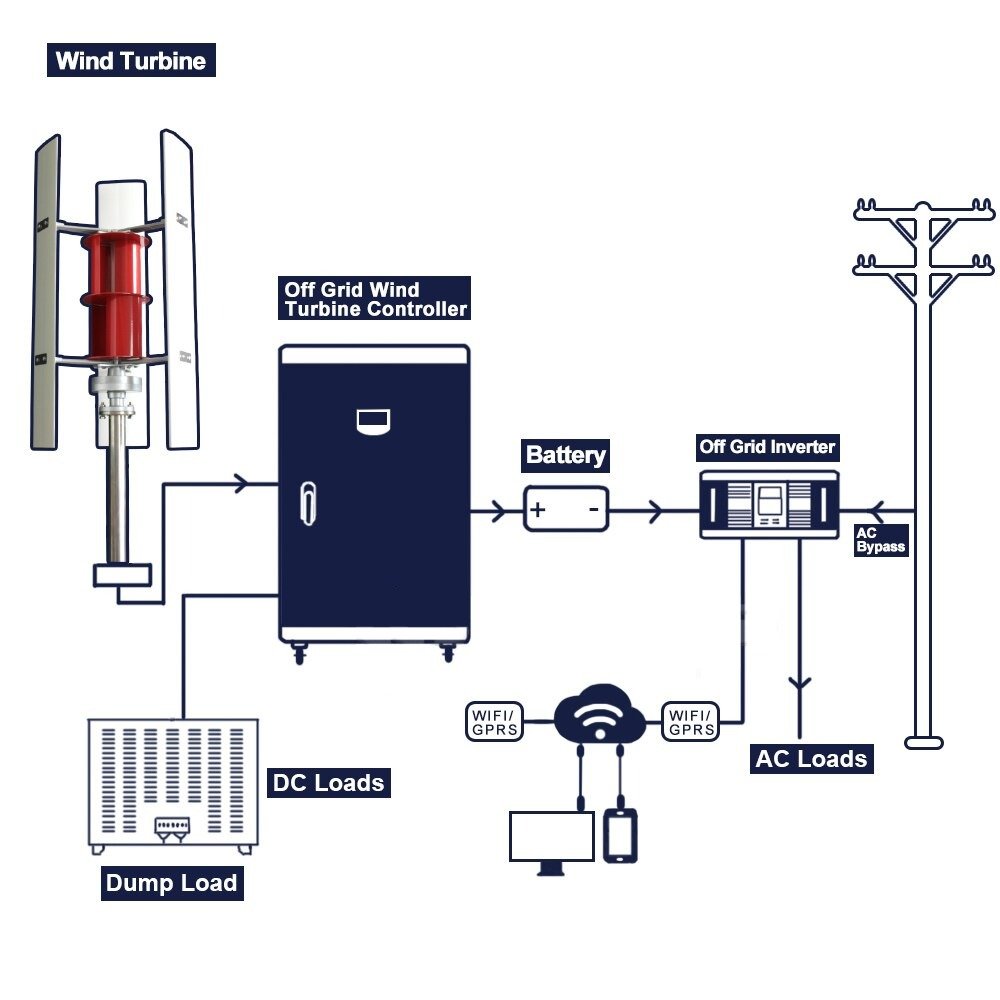 Wind Turbine

Off Grid Wind Turbine Controller

Battery

+ -

Off Grid Inverter

AC Bypass

WIFI/ GPRS

WIFI/ GPRS

AC Loads

DC Loads

Dump Load